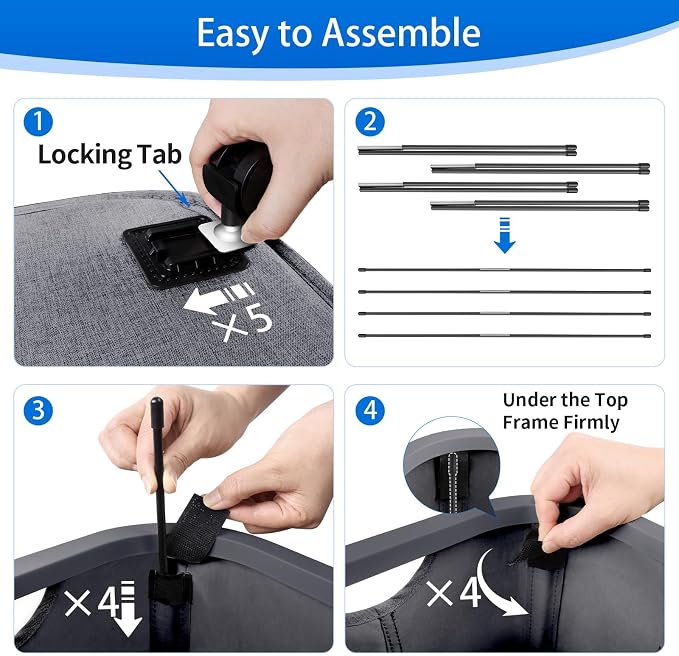 Easy to Assemble

1
Locking Tab
×5

2

3
×4

4
Under the Top Frame Firmly
×4