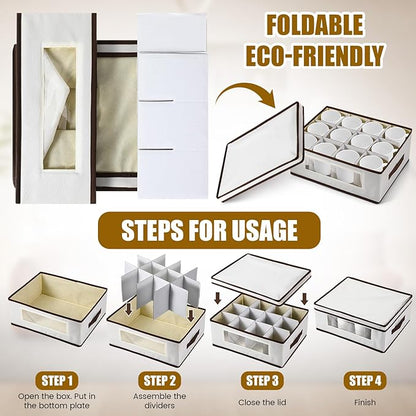 FOLDABLE
ECO-FRIENDLY

STEPS FOR USAGE

STEP 1
Open the box. Put in the bottom plate

STEP 2
Assemble the dividers

STEP 3
Close the lid

STEP 4
Finish