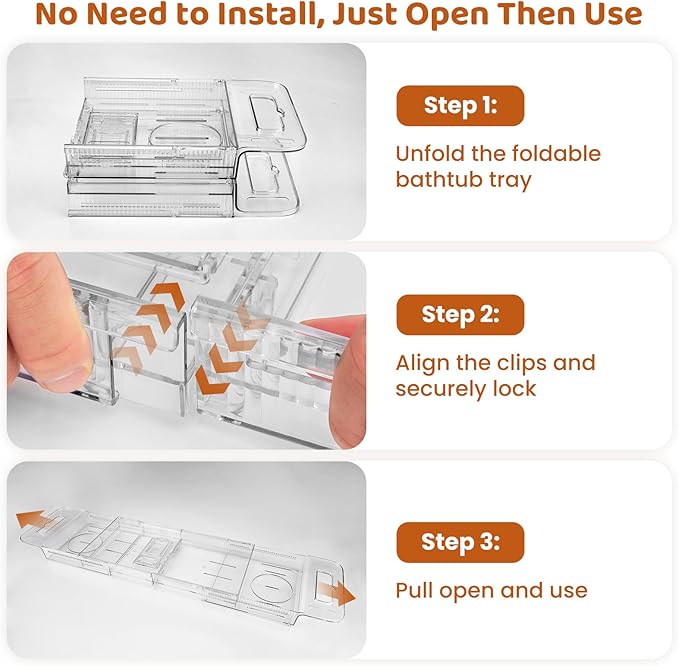 No Need to Install, Just Open Then Use

Step 1:

Unfold the foldable bathtub tray

Step 2:

Align the clips and securely lock

Step 3:

Pull open and use