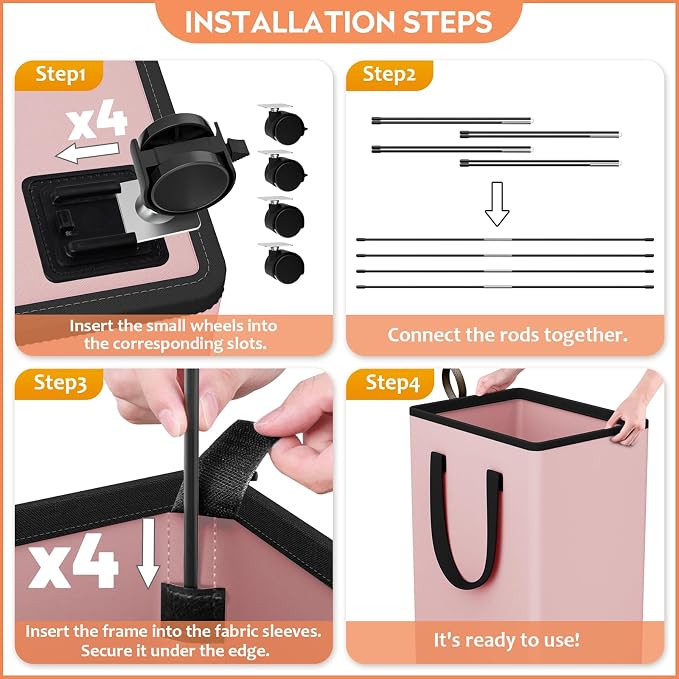 INSTALLATION STEPS

Step1

x4

Insert the small wheels into the corresponding slots.

Step2

Connect the rods together.

Step3

x4

Insert the frame into the fabric sleeves. Secure it under the edge.

Step4

It's ready to use!