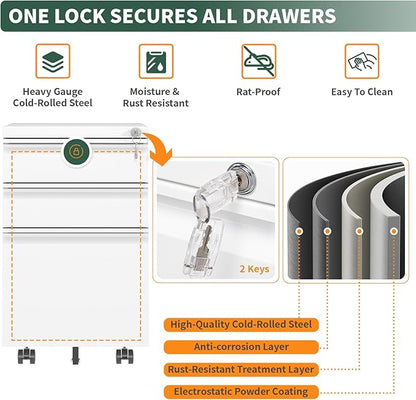 ONE LOCK SECURES ALL DRAWERS

Heavy Gauge Cold-Rolled Steel

Moisture & Rust Resistant

Rat-Proof

Easy To Clean

2 Keys

High-Quality Cold-Rolled Steel

Anti-corrosion Layer

Rust-Resistant Treatment Layer

Electrostatic Powder Coating