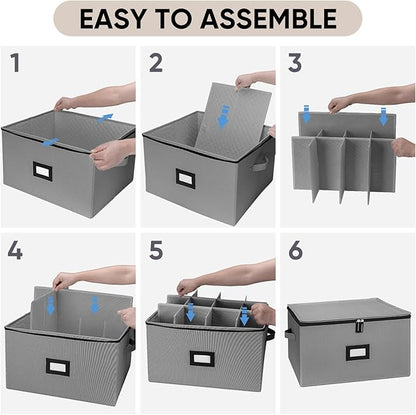 EASY TO ASSEMBLE

1

2

3

4

5

6