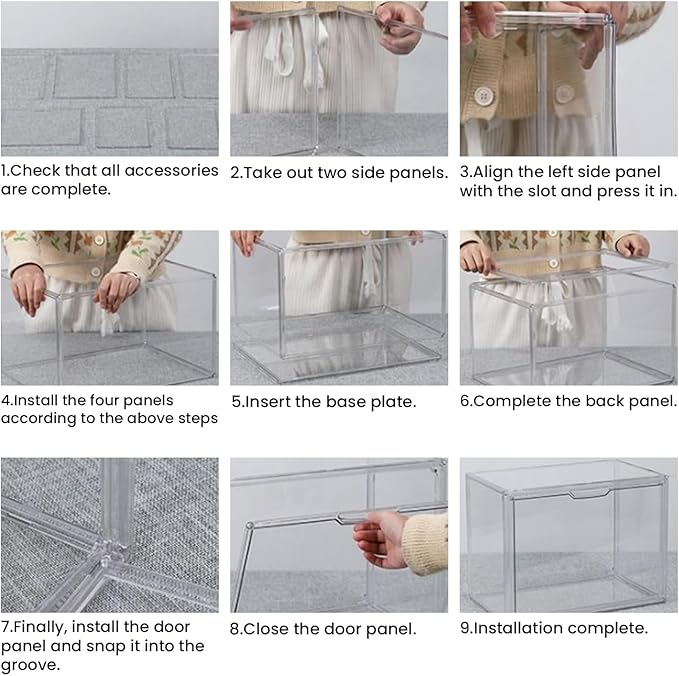 1.Check that all accessories are complete.

2.Take out two side panels.

3.Align the left side panel with the slot and press it in.

4.Install the four panels according to the above steps

5.Insert the base plate.

6.Complete the back panel.

7.Finally, install the door panel and snap it into the groove.

8.Close the door panel.

9.Installation complete.