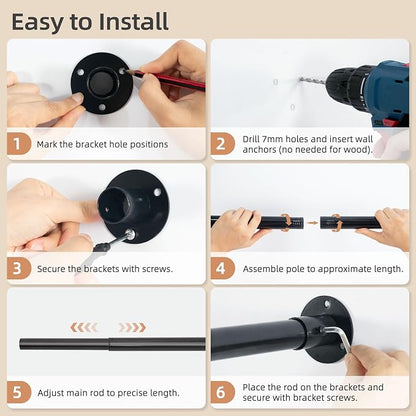 Easy to Install

1 Mark the bracket hole positions

2 Drill 7mm holes and insert wall anchors (no needed for wood).

3 Secure the brackets with screws.

4 Assemble pole to approximate length.

5 Adjust main rod to precise length.

6 Place the rod on the brackets and secure with bracket screws.