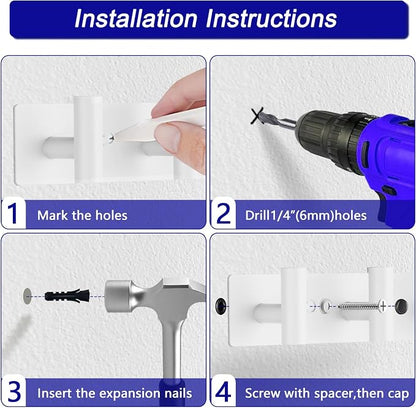 Installation Instructions

1 Mark the holes

2 Drill1/4"(6mm)holes

3 Insert the expansion nails

4 Screw with spacer,then cap