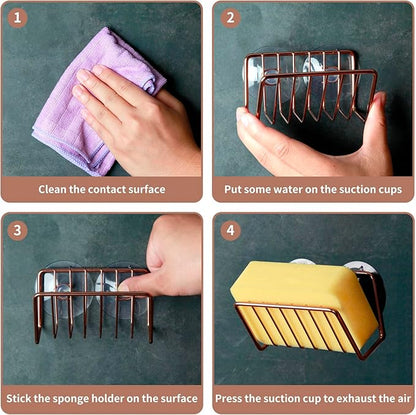 1

Clean the contact surface

2

Put some water on the suction cups

3

Stick the sponge holder on the surface

4

Press the suction cup to exhaust the air