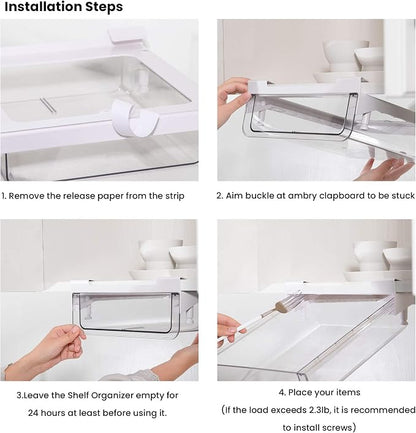 Installation Steps

1. Remove the release paper from the strip

2. Aim buckle at ambry clapboard to be stuck

3.Leave the Shelf Organizer empty for 24 hours at least before using it.

4. Place your items (If the load exceeds 2.3lb, it is recommended to install screws)