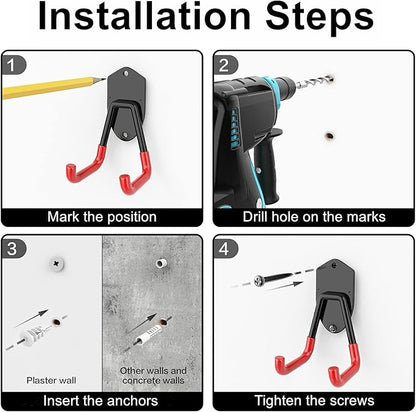 Installation Steps

1

Mark the position

2

Drill hole on the marks

3

Plaster wall

Other walls and concrete walls

Insert the anchors

4

Tighten the screws