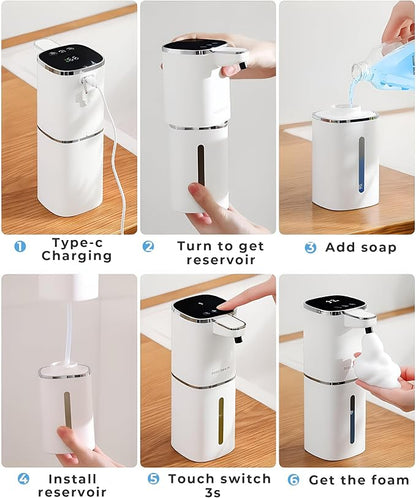 1 Type-c Charging

2 Turn to get reservoir

3 Add soap

4 Install reservoir

5 Touch switch 3s

6 Get the foam