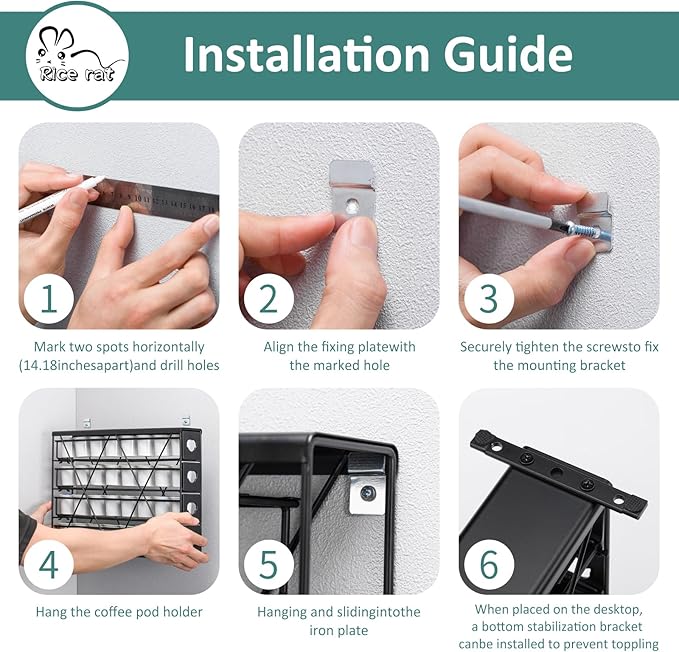 Rice rat

Installation Guide

1

Mark two spots horizontally (14.18inchesapart)and drill holes

2

Align the fixing platewith the marked hole

3

Securely tighten the screwsto fix the mounting bracket

4

Hang the coffee pod holder

5

Hanging and slidingintothe iron plate

6

When placed on the desktop, a bottom stabilization bracket canbe installed to prevent toppling