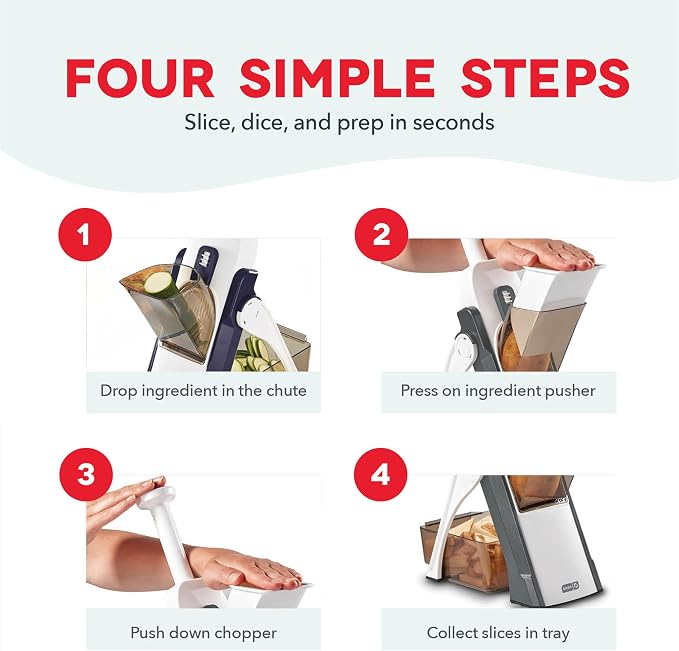 FOUR SIMPLE STEPS

Slice, dice, and prep in seconds

1

Drop ingredient in the chute

2

Press on ingredient pusher

3

Push down chopper

4

Collect slices in tray