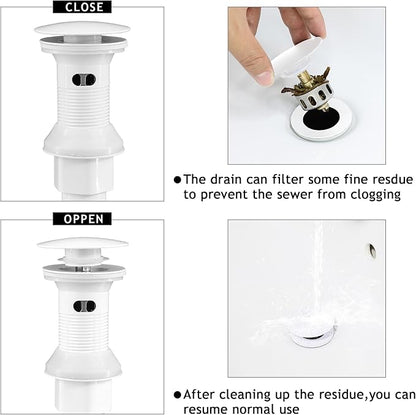 CLOSE

●The drain can filter some fine resdue to prevent the sewer from clogging

OPPEN

●After cleaning up the residue,you can resume normal use