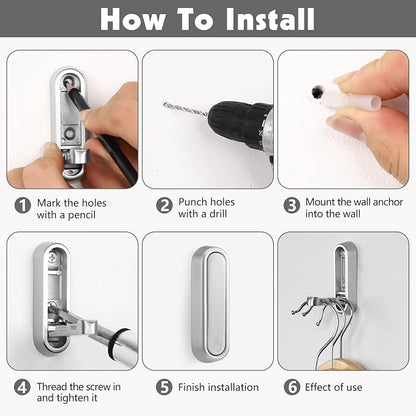 How To Install

1 Mark the holes with a pencil

2 Punch holes with a drill

3 Mount the wall anchor into the wall

4 Thread the screw in and tighten it

5 Finish installation

6 Effect of use