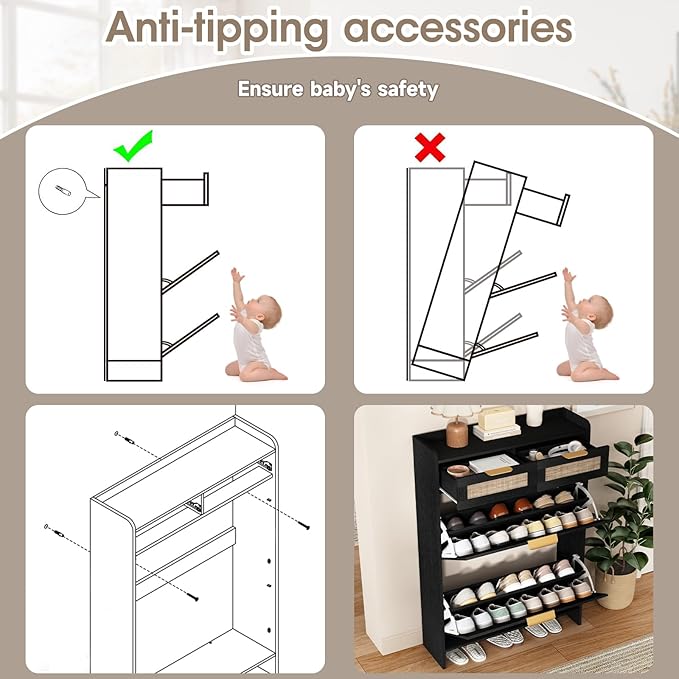 Anti-tipping accessories

Ensure baby's safety