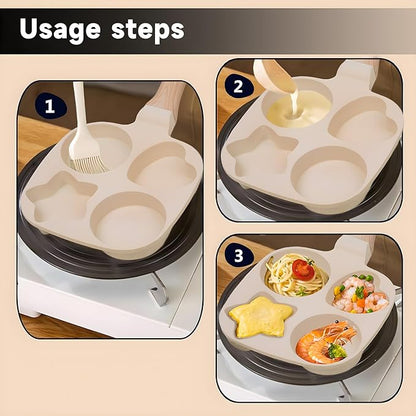 Usage steps

1

2

3