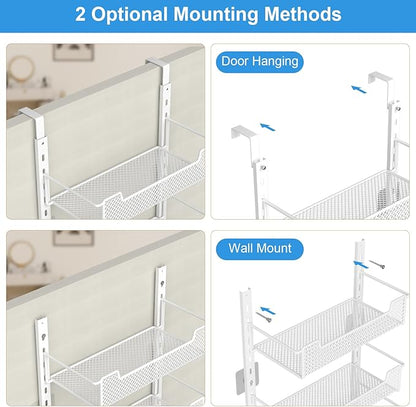 2 Optional Mounting Methods

Door Hanging

Wall Mount