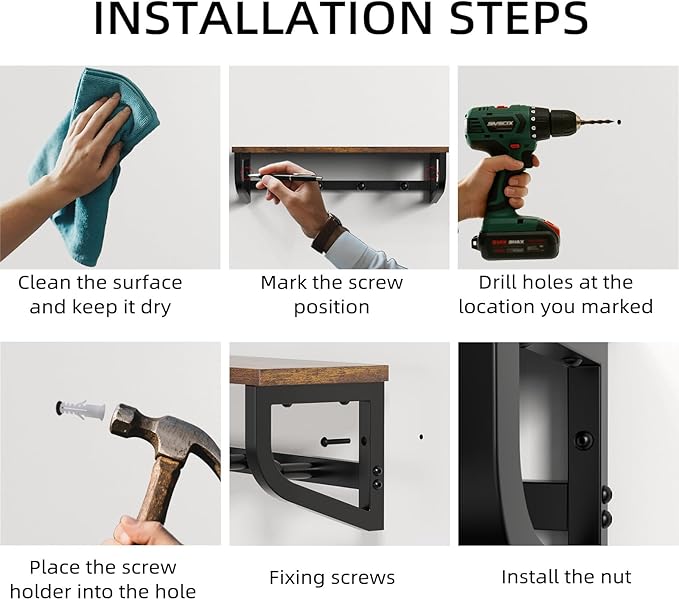 INSTALLATION STEPS

Clean the surface and keep it dry

Mark the screw position

Drill holes at the location you marked

Place the screw holder into the hole

Fixing screws

Install the nut