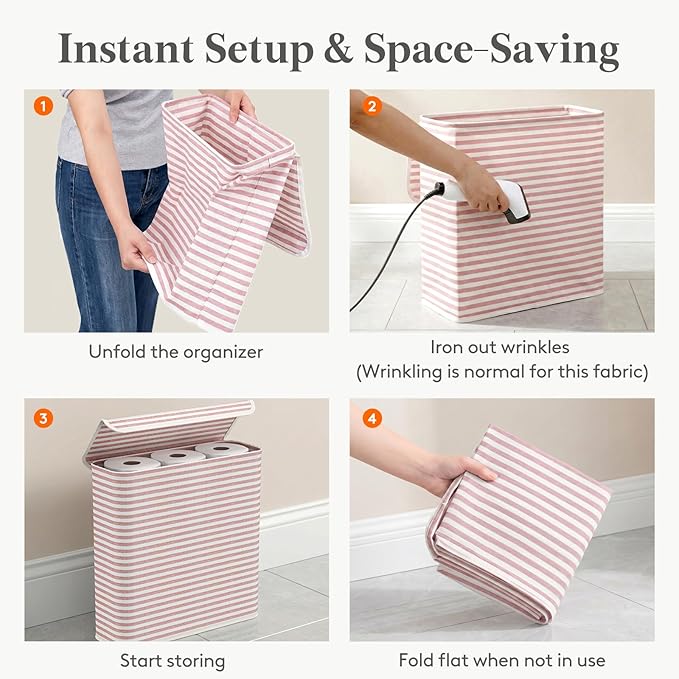 Instant Setup & Space-Saving

1

Unfold the organizer

2

Iron out wrinkles
(Wrinkling is normal for this fabric)

3

Start storing

4

Fold flat when not in use