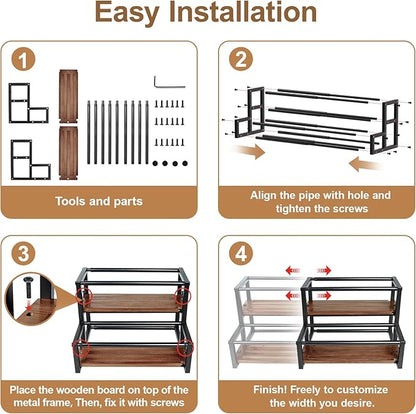 Easy Installation

1

Tools and parts

2

Align the pipe with hole and tighten the screws

3

Place the wooden board on top of the metal frame, Then, fix it with screws

4

Finish! Freely to customize the width you desire.