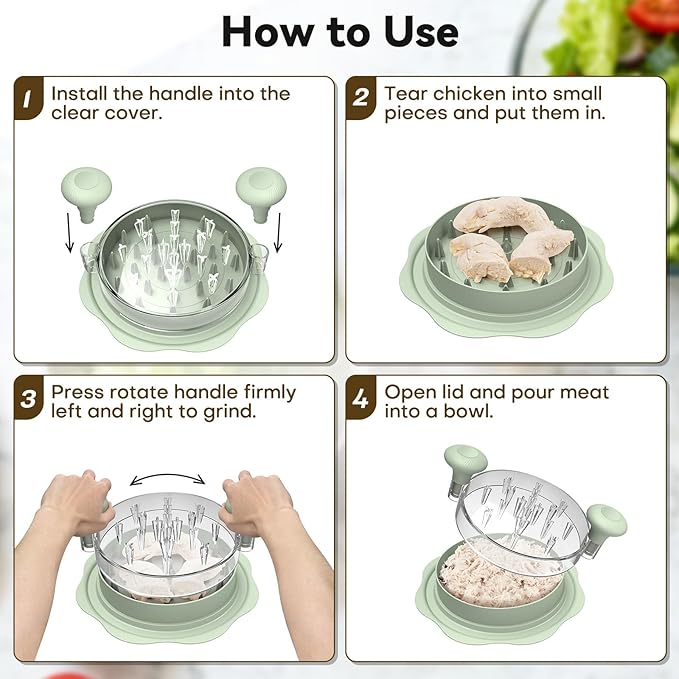 How to Use

1 Install the handle into the clear cover.

2 Tear chicken into small pieces and put them in.

3 Press rotate handle firmly left and right to grind.

4 Open lid and pour meat into a bowl.