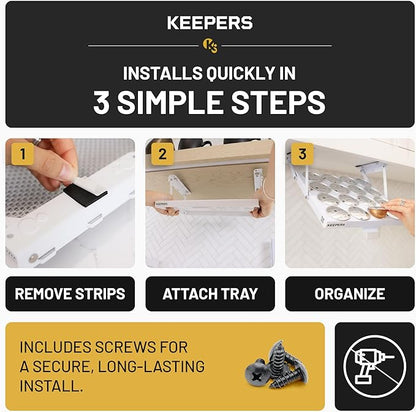 KEEPERS

INSTALLS QUICKLY IN
3 SIMPLE STEPS

1

2

3

KEEPERS

REMOVE STRIPS

ATTACH TRAY

ORGANIZE

INCLUDES SCREWS FOR A SECURE, LONG-LASTING INSTALL.