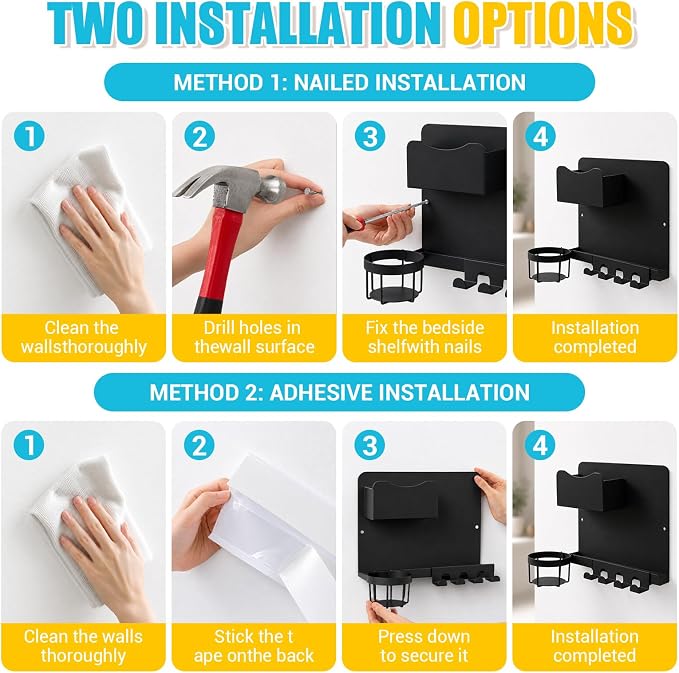 TWO INSTALLATION OPTIONS

METHOD 1: NAILED INSTALLATION

1
Clean the wallsthoroughly

2
Drill holes in thewall surface

3
Fix the bedside shelfwith nails

4
Installation completed

METHOD 2: ADHESIVE INSTALLATION

1
Clean the walls thoroughly

2
Stick the t ape onthe back

3
Press down to secure it

4
Installation completed