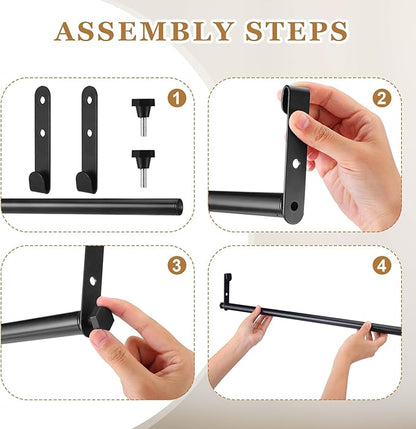 ASSEMBLY STEPS

1

2

3

4