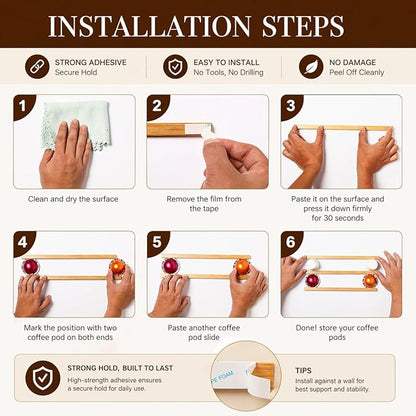 INSTALLATION STEPS

STRONG ADHESIVE
Secure Hold

EASY TO INSTALL
No Tools, No Drilling

NO DAMAGE
Peel Off Cleanly

1
Clean and dry the surface

2
Remove the film from the tape

3
Paste it on the surface and press it down firmly for 30 seconds

4
Mark the position with two coffee pod on both ends

5
Paste another coffee pod slide

6
Done! store your coffee pods

STRONG HOLD, BUILT TO LAST
High-strength adhesive ensures a secure hold for daily use.

PE FOAM

TIPS
Install against a wall for best support and stability.