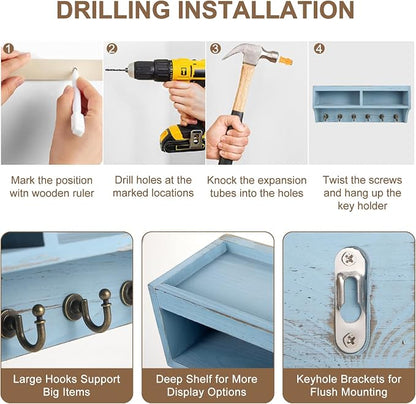 DRILLING INSTALLATION

1

Mark the position witn wooden ruler

2

Drill holes at the marked locations

3

Knock the expansion tubes into the holes

4

Twist the screws and hang up the key holder

Large Hooks Support Big Items

Deep Shelf for More Display Options

Keyhole Brackets for Flush Mounting