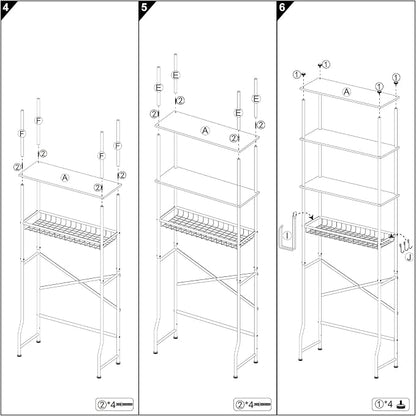 4

F
F
F
F
②
②
②
②
A

②*4

5

E
E
E
E
②
②
②
②
A

②*4

6

①
①
①
①
A
I
J

①*4