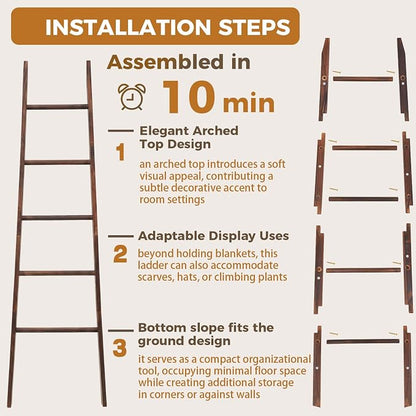 INSTALLATION STEPS

Assembled in

10 min

1

Elegant Arched Top Design

an arched top introduces a soft visual appeal, contributing a subtle decorative accent to room settings

2

Adaptable Display Uses

beyond holding blankets, this ladder can also accommodate scarves, hats, or climbing plants

3

Bottom slope fits the ground design

it serves as a compact organizational tool, occupying minimal floor space while creating additional storage in corners or against walls