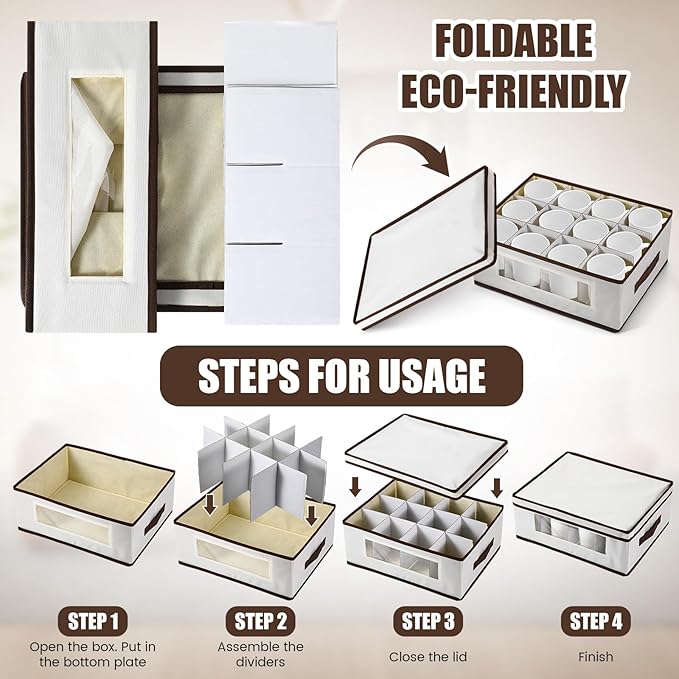 FOLDABLE
ECO-FRIENDLY

STEPS FOR USAGE

STEP 1
Open the box. Put in the bottom plate

STEP 2
Assemble the dividers

STEP 3
Close the lid

STEP 4
Finish