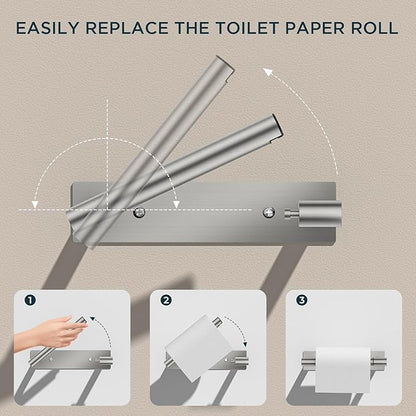 EASILY REPLACE THE TOILET PAPER ROLL

1

2

3