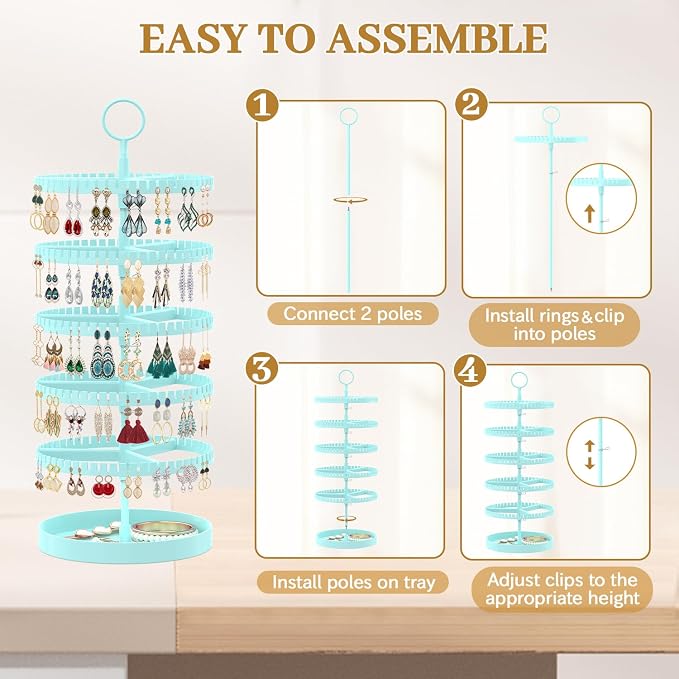 EASY TO ASSEMBLE

1

Connect 2 poles

2

Install rings&clip into poles

3

Install poles on tray

4

Adjust clips to the appropriate height