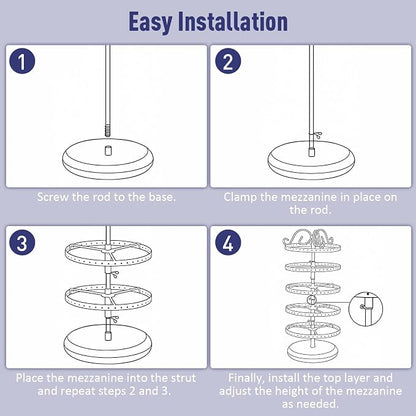 Easy Installation

1

Screw the rod to the base.

2

Clamp the mezzanine in place on the rod.

3

Place the mezzanine into the strut and repeat steps 2 and 3.

4

Finally, install the top layer and adjust the height of the mezzanine as needed.