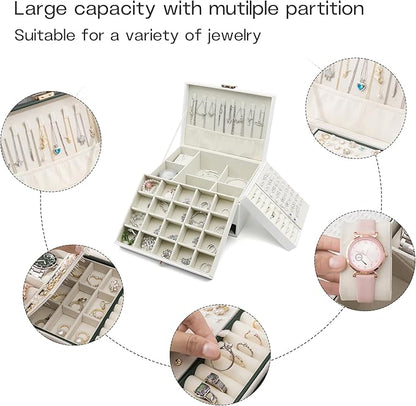 Large capacity with mutilple partition

Suitable for a variety of jewelry