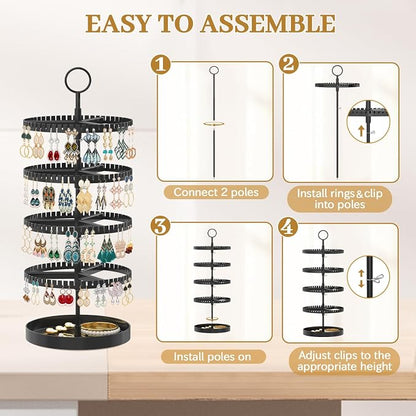 EASY TO ASSEMBLE

1

Connect 2 poles

2

Install rings&clip into poles

3

Install poles on

4

Adjust clips to the appropriate height