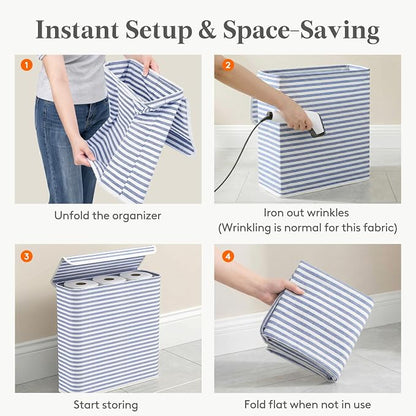 Instant Setup & Space-Saving

1

Unfold the organizer

2

Iron out wrinkles
(Wrinkling is normal for this fabric)

3

Start storing

4

Fold flat when not in use