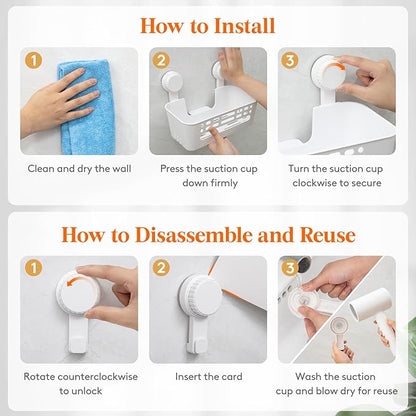 How to Install

1

Clean and dry the wall

2

Press the suction cup down firmly

3

Turn the suction cup clockwise to secure

How to Disassemble and Reuse

1

Rotate counterclockwise to unlock

2

Insert the card

3

Wash the suction cup and blow dry for reuse