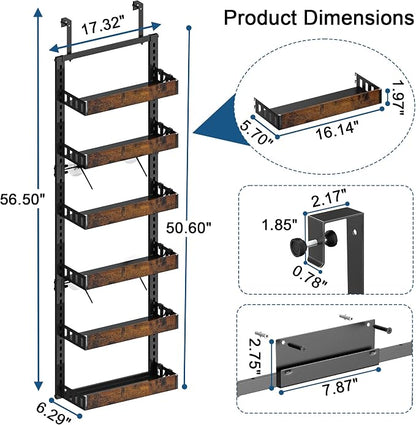 Product Dimensions

17.32"

56.50"

50.60"

6.29"

1.97"

5.70"

16.14"

2.17"

1.85"

0.78"

2.75"

7.87"