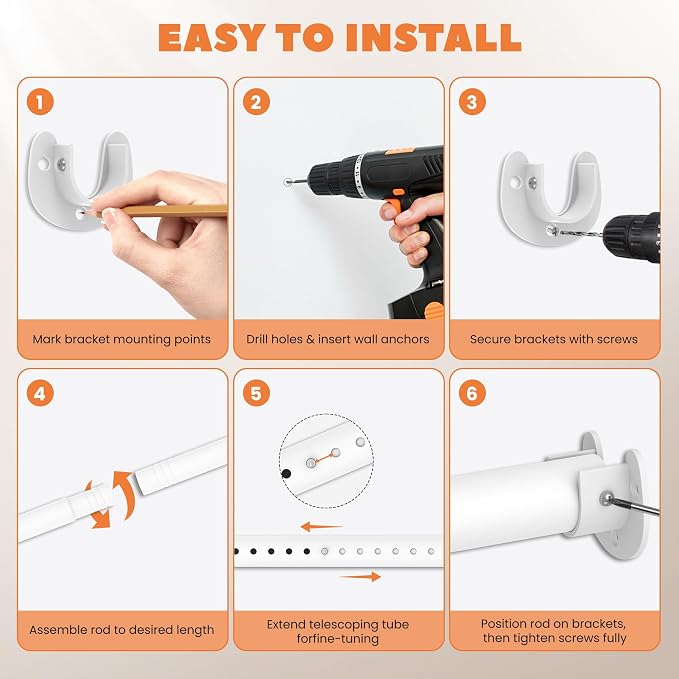 EASY TO INSTALL

1

Mark bracket mounting points

2

Drill holes & insert wall anchors

3

Secure brackets with screws

4

Assemble rod to desired length

5

Extend telescoping tube forfine-tuning

6

Position rod on brackets, then tighten screws fully