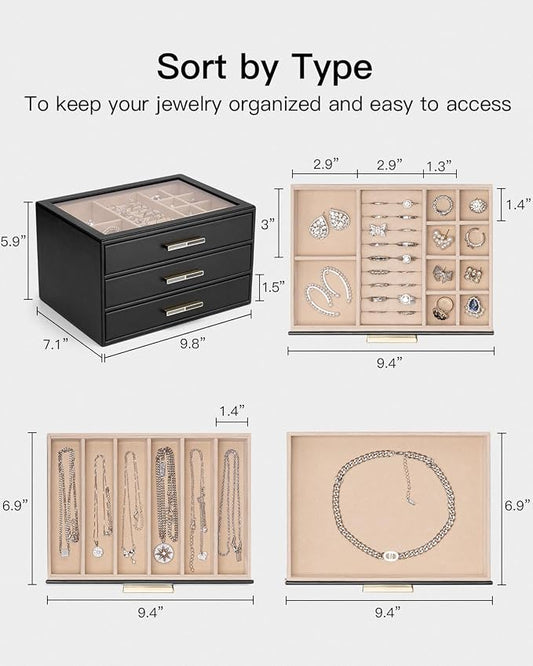 Sort by Type

To keep your jewelry organized and easy to access

5.9”
1.5”
7.1”
9.8”

2.9”
2.9”
1.3”
3”
1.4”
9.4”

1.4”
6.9”
9.4”

6.9”
9.4”