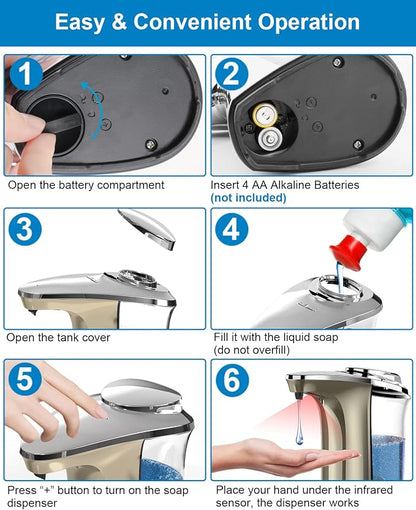 Easy & Convenient Operation

1

Open the battery compartment

2

Insert 4 AA Alkaline Batteries (not included)

3

Open the tank cover

4

Fill it with the liquid soap (do not overfill)

5

Press "+" button to turn on the soap dispenser

6

Place your hand under the infrared sensor, the dispenser works