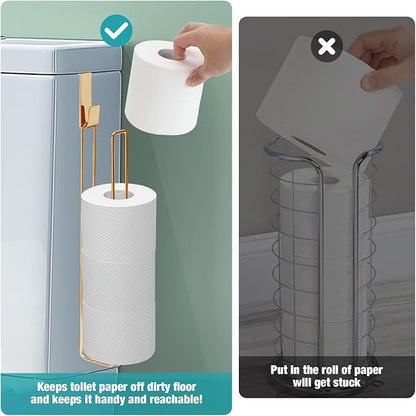 Keeps toilet paper off dirty floor and keeps it handy and reachable!

Put in the roll of paper will get stuck