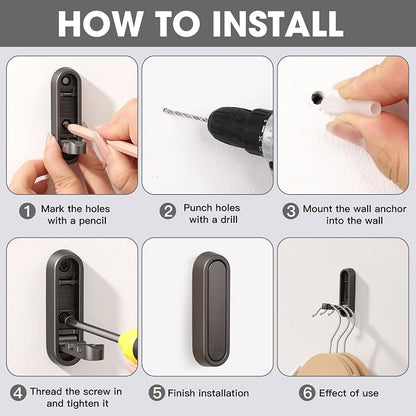 HOW TO INSTALL

1 Mark the holes with a pencil

2 Punch holes with a drill

3 Mount the wall anchor into the wall

4 Thread the screw in and tighten it

5 Finish installation

6 Effect of use