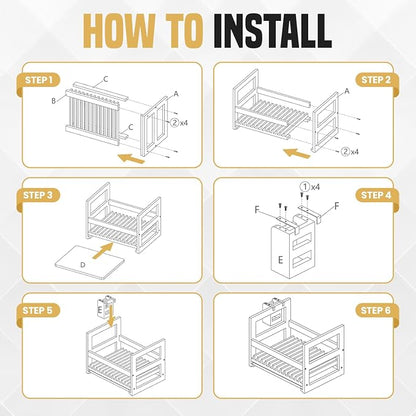 HOW TO INSTALL

STEP 1
C
B
A
② x4
C

STEP 2
A
② x4

STEP 3
D

STEP 4
① x4
F
F
E

STEP 5
E

STEP 6