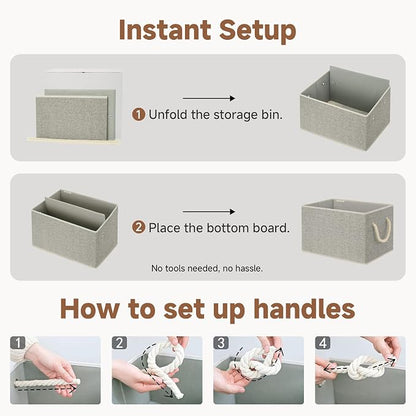 Instant Setup

1 Unfold the storage bin.

2 Place the bottom board.

No tools needed, no hassle.

How to set up handles

1

2

3

4