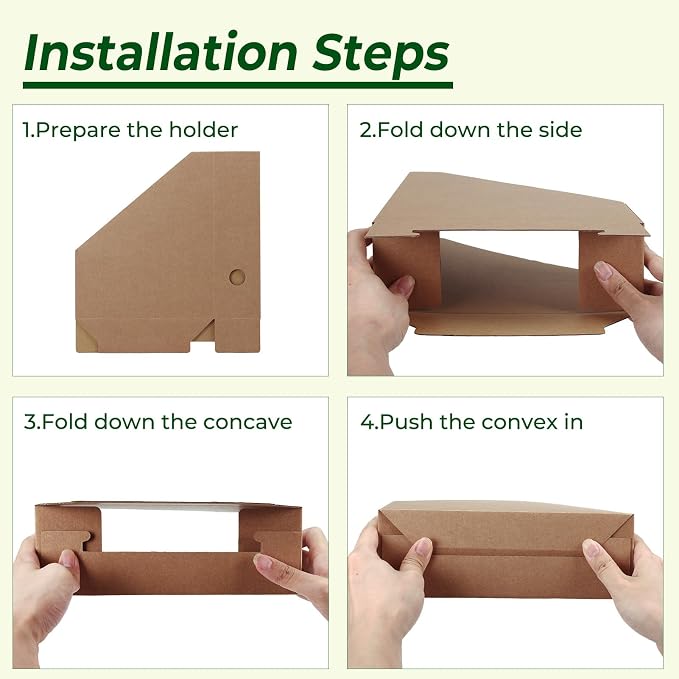 Installation Steps

1.Prepare the holder

2.Fold down the side

3.Fold down the concave

4.Push the convex in