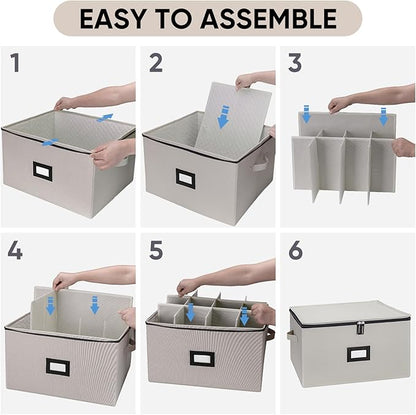 EASY TO ASSEMBLE

1

2

3

4

5

6