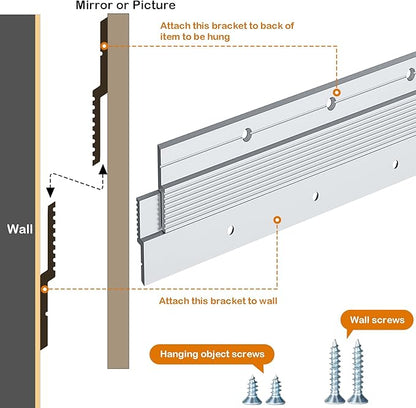 Mirror or Picture

Attach this bracket to back of item to be hung

Wall

Attach this bracket to wall

Wall screws

Hanging object screws